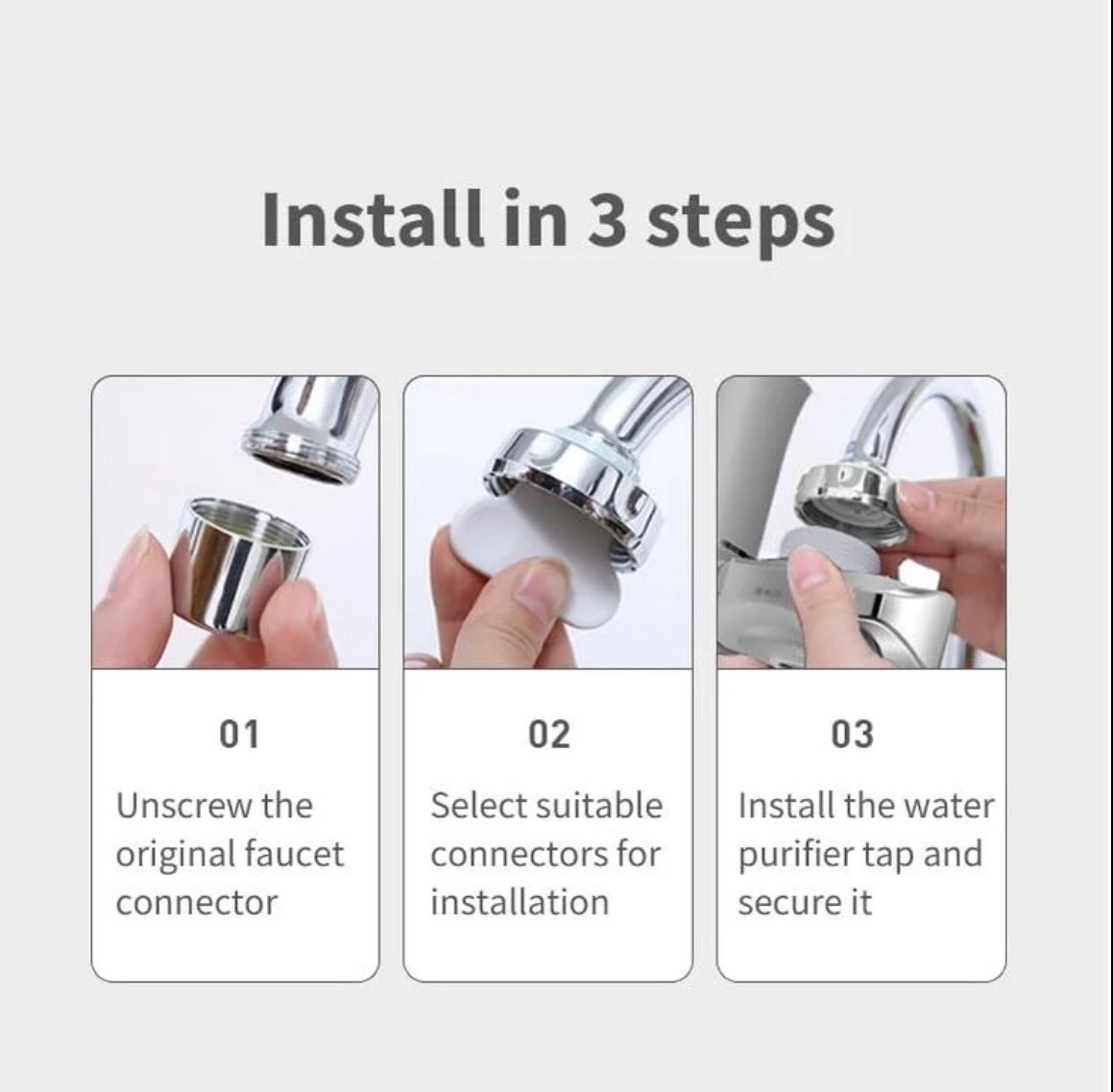 Install in 3 steps

01

Unscrew the original faucet connector

02

Select suitable connectors for installation

03

Install the water purifier tap and secure it