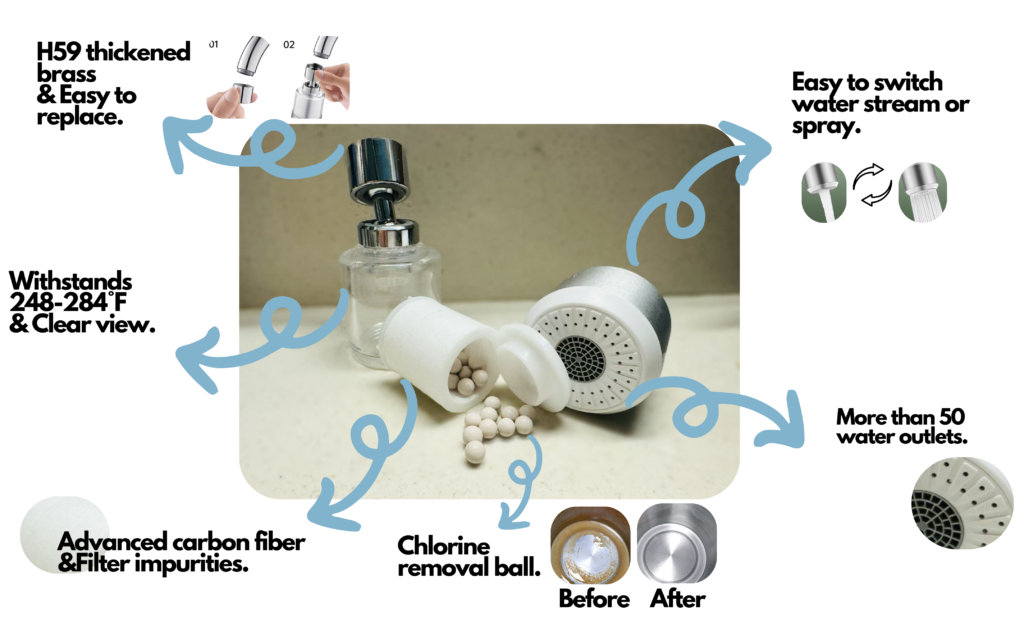 H59 thickened brass
& Easy to replace.

01

02

Easy to switch water stream or spray.

Withstands 248-284°F
& Clear view.

More than 50 water outlets.

Advanced carbon fiber &Filter impurities.

Chlorine removal ball.

Before

After